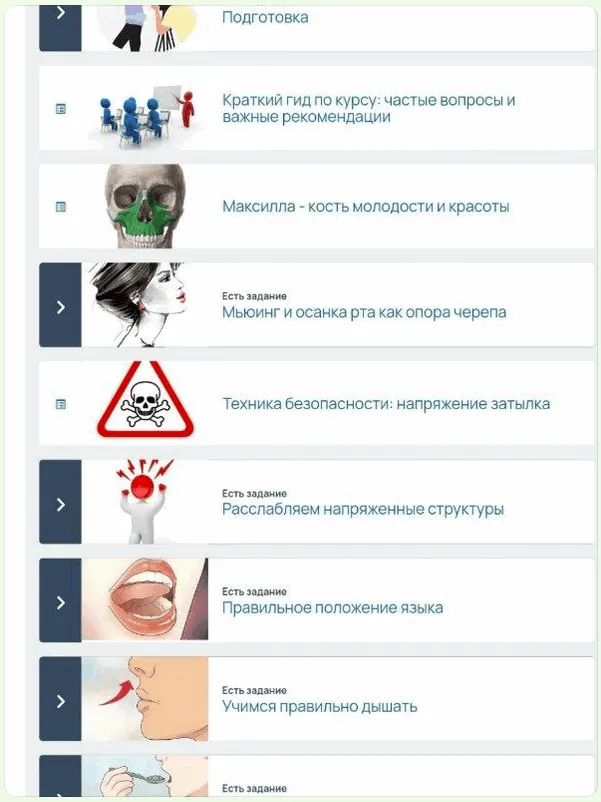 Подготовка

Краткий гид по курсу: частые вопросы и важные рекомендации

Максилла - кость молодости и красоты

Есть задание
Мьюинг и осанка рта как опора черепа

Техника безопасности: напряжение затылка

Есть задание
Расслабляем напряженные структуры

Есть задание
Правильное положение языка

Есть задание
Учимся правильно дышать

Есть задание