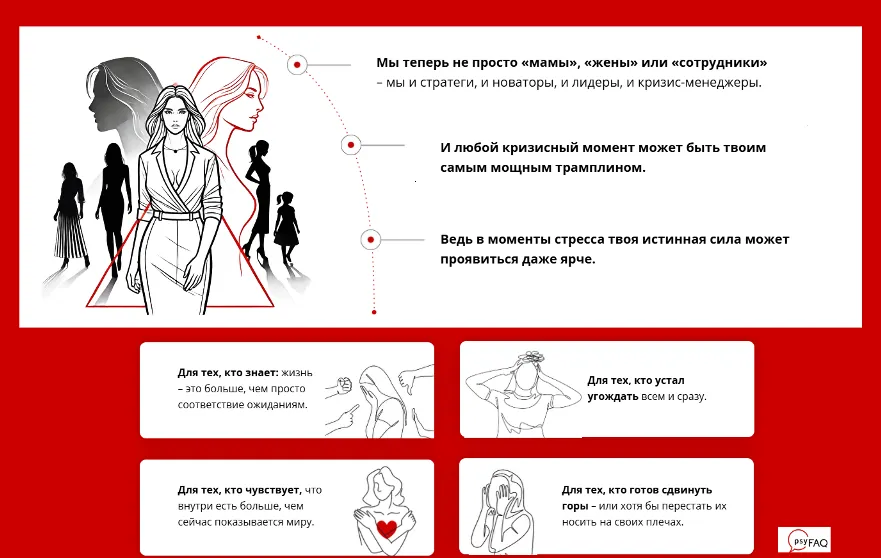 Мы теперь не просто «мамы», «жены» или «сотрудники» – мы и стратеги, и новаторы, и лидеры, и кризис-менеджеры.

И любой кризисный момент может быть твоим самым мощным трамплином.

Ведь в моменты стресса твоя истинная сила может проявиться даже ярче.

Для тех, кто знает: жизнь – это больше, чем просто соответствие ожиданиям.

Для тех, кто устал угождать всем и сразу.

Для тех, кто чувствует, что внутри есть больше, чем сейчас показывается миру.

Для тех, кто готов сдвинуть горы – или хотя бы перестать их носить на своих плечах.

psyFAQ